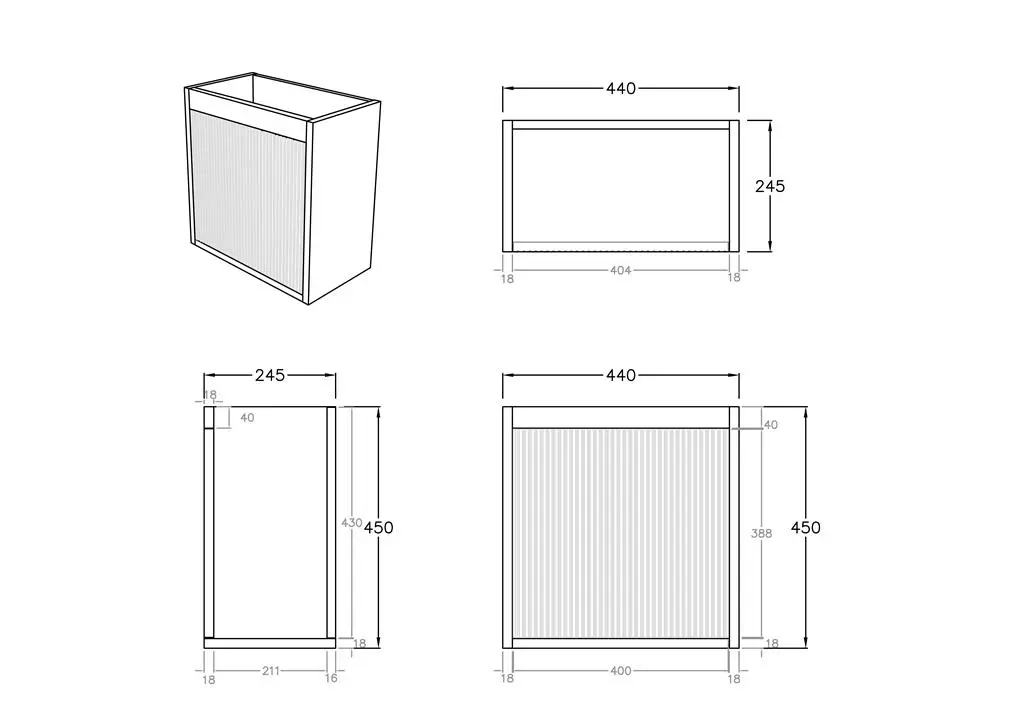 440
245
18
404
18

245
18
40
430
450
18
18
211
16

440
40
388
450
18
18
400
18