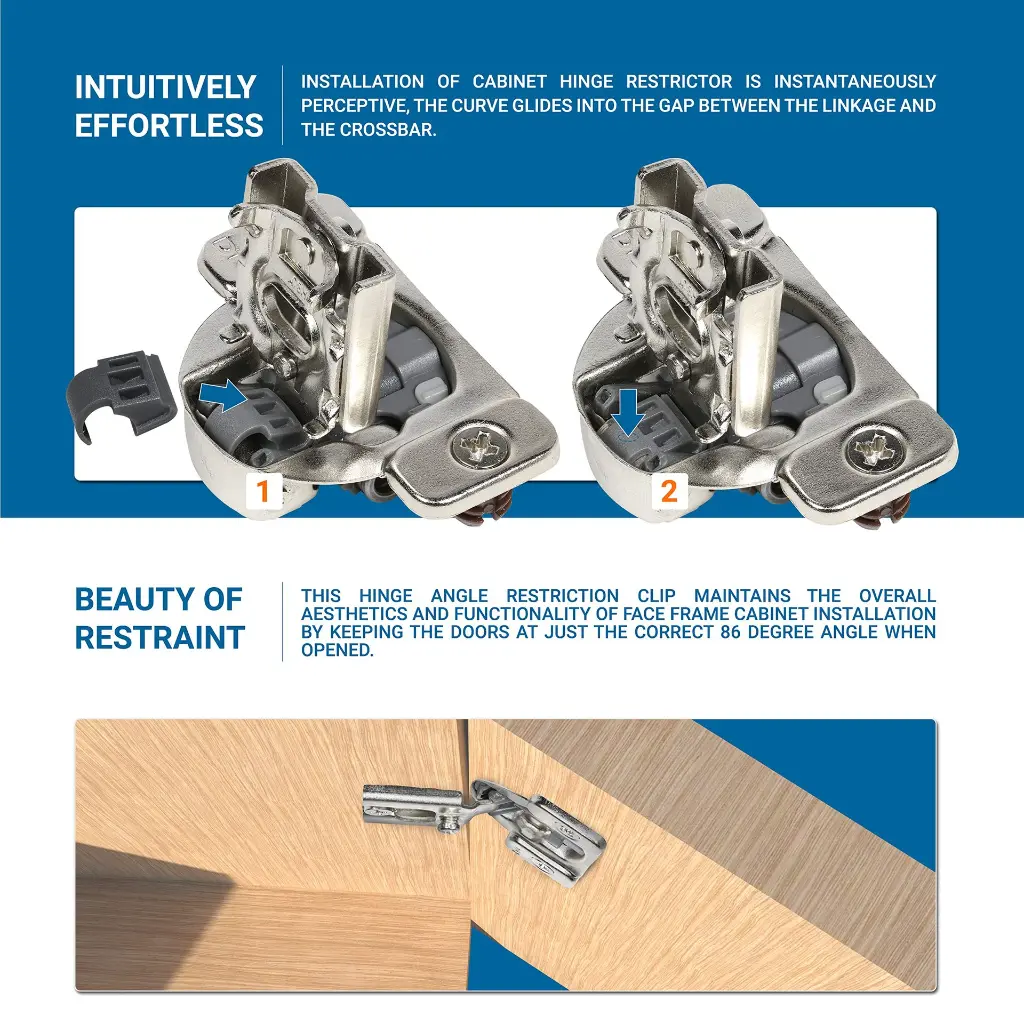 INTUITIVELY EFFORTLESS

INSTALLATION OF CABINET HINGE RESTRICTOR IS INSTANTANEOUSLY PERCEPTIVE, THE CURVE GLIDES INTO THE GAP BETWEEN THE LINKAGE AND THE CROSSBAR.

1

2

BEAUTY OF RESTRAINT

THIS HINGE ANGLE RESTRICTION CLIP MAINTAINS THE OVERALL AESTHETICS AND FUNCTIONALITY OF FACE FRAME CABINET INSTALLATION BY KEEPING THE DOORS AT JUST THE CORRECT 86 DEGREE ANGLE WHEN OPENED.